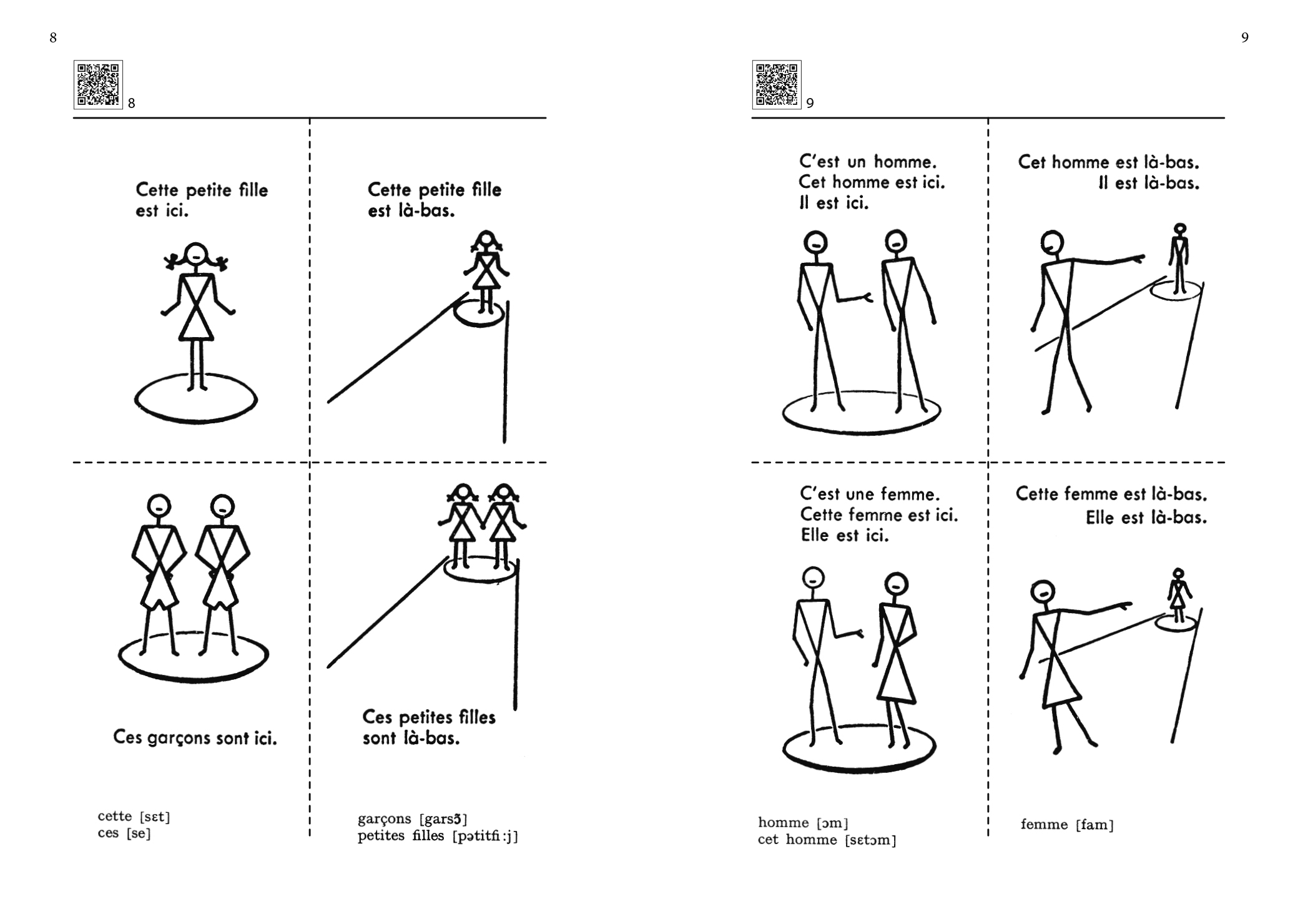 8

8

Cette petite fille est ici.

Cette petite fille est là-bas.

Ces garçons sont ici.

Ces petites filles sont là-bas.

cette [sɛt]
ces [se]

garçons [garsɔ̃]
petites filles [pətitfi:j]

9

9

C'est un homme.
Cet homme est ici.
Il est ici.

Cet homme est là-bas.
Il est là-bas.

C'est une femme.
Cette femme est ici.
Elle est ici.

Cette femme est là-bas.
Elle est là-bas.

homme [ɔm]
cet homme [sɛtɔm]

femme [fam]