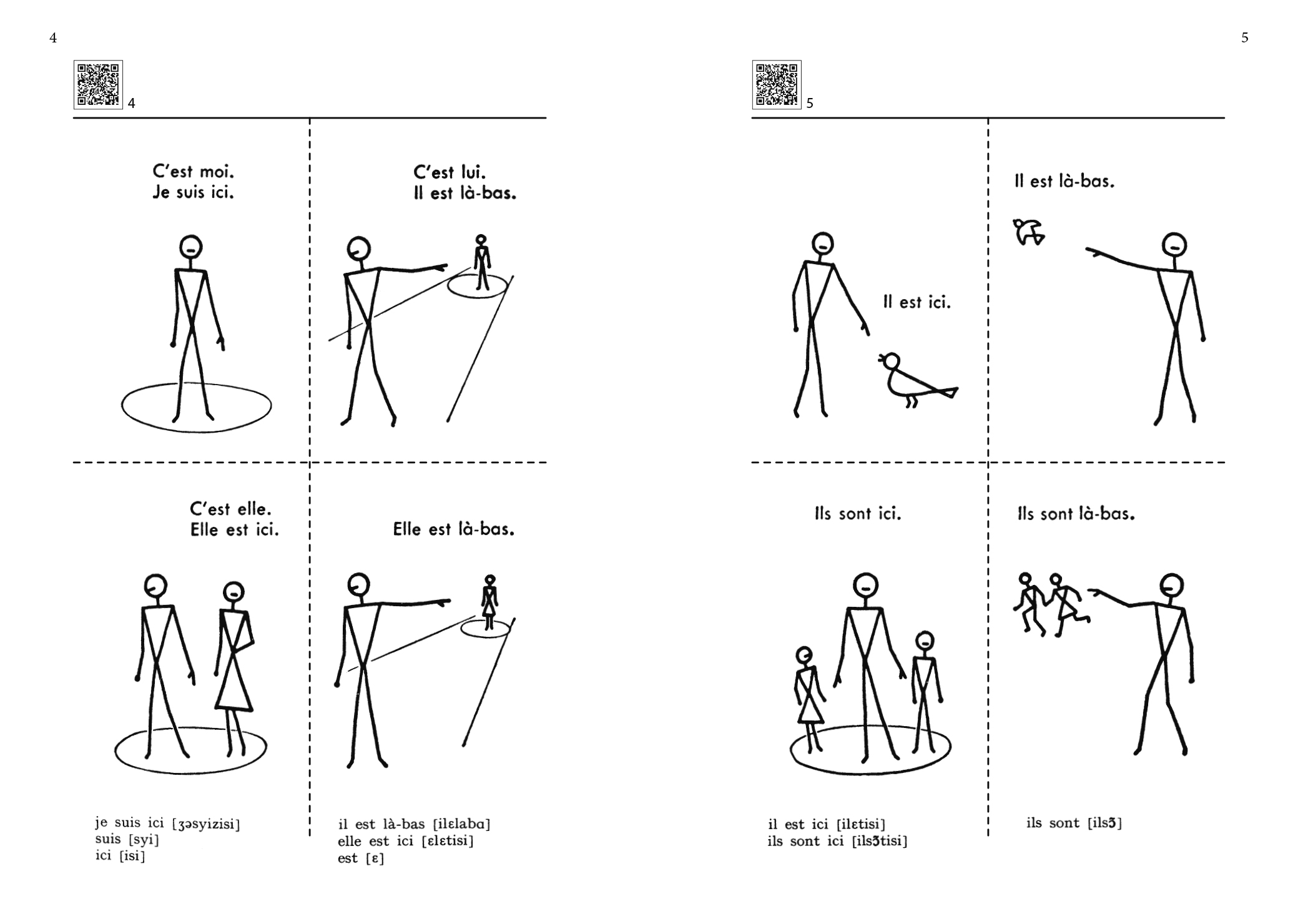 4

4

C'est moi.
Je suis ici.

C'est lui.
Il est là-bas.

C'est elle.
Elle est ici.

Elle est là-bas.

je suis ici [ʒəsyizisi]
suis [syi]
ici [isi]

il est là-bas [ilɛlabɑ]
elle est ici [ɛlɛtisi]
est [ɛ]

5

5

Il est ici.

Il est là-bas.

Ils sont ici.

Ils sont là-bas.

il est ici [ilɛtisi]
ils sont ici [ilsɔ̃tisi]

ils sont [ilsɔ̃]