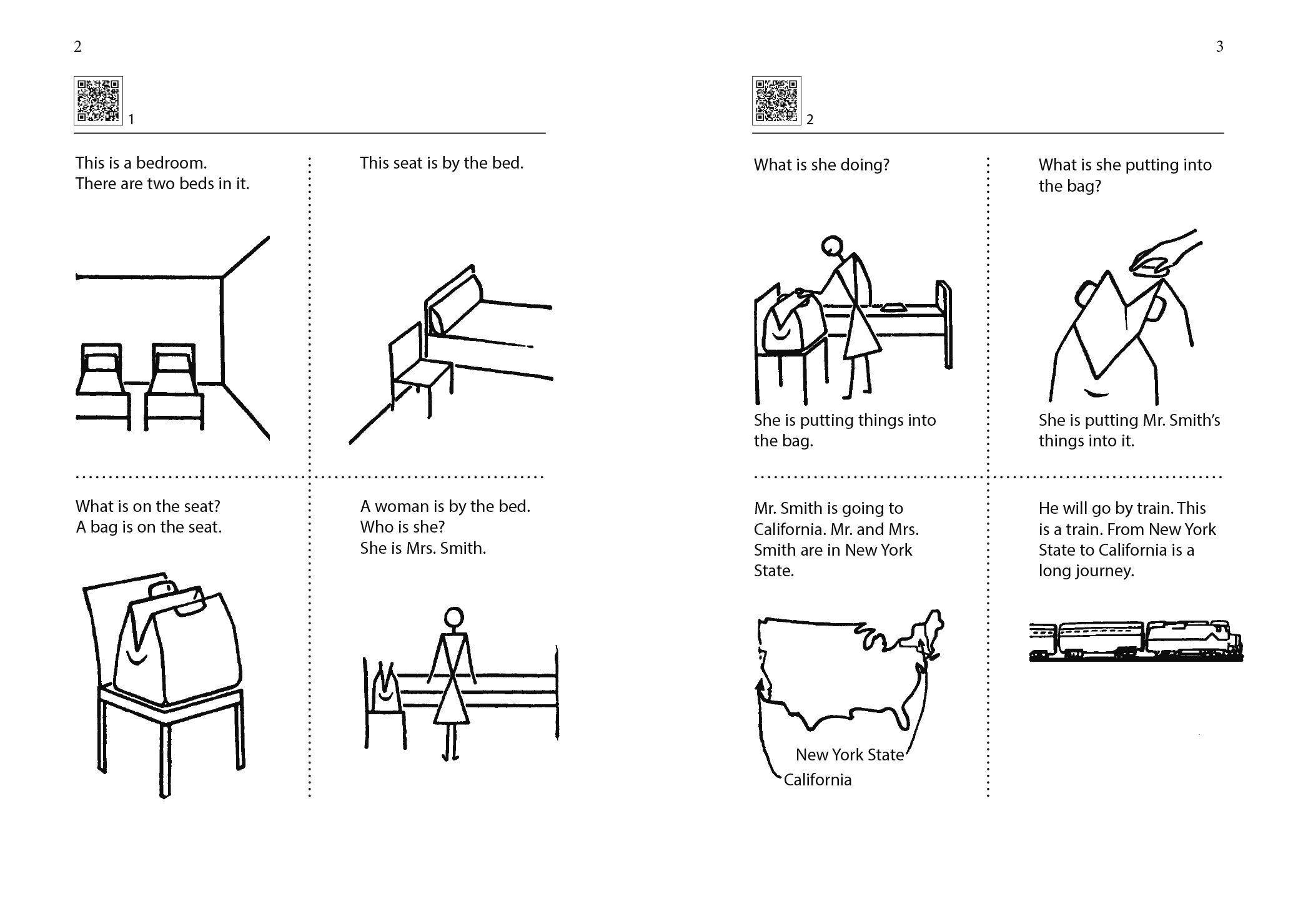 2

1

This is a bedroom.
There are two beds in it.

This seat is by the bed.

What is on the seat?
A bag is on the seat.

A woman is by the bed.
Who is she?
She is Mrs. Smith.

3

2

What is she doing?

She is putting things into the bag.

What is she putting into the bag?

She is putting Mr. Smith's things into it.

Mr. Smith is going to California. Mr. and Mrs. Smith are in New York State.

New York State
California

He will go by train. This is a train. From New York State to California is a long journey.