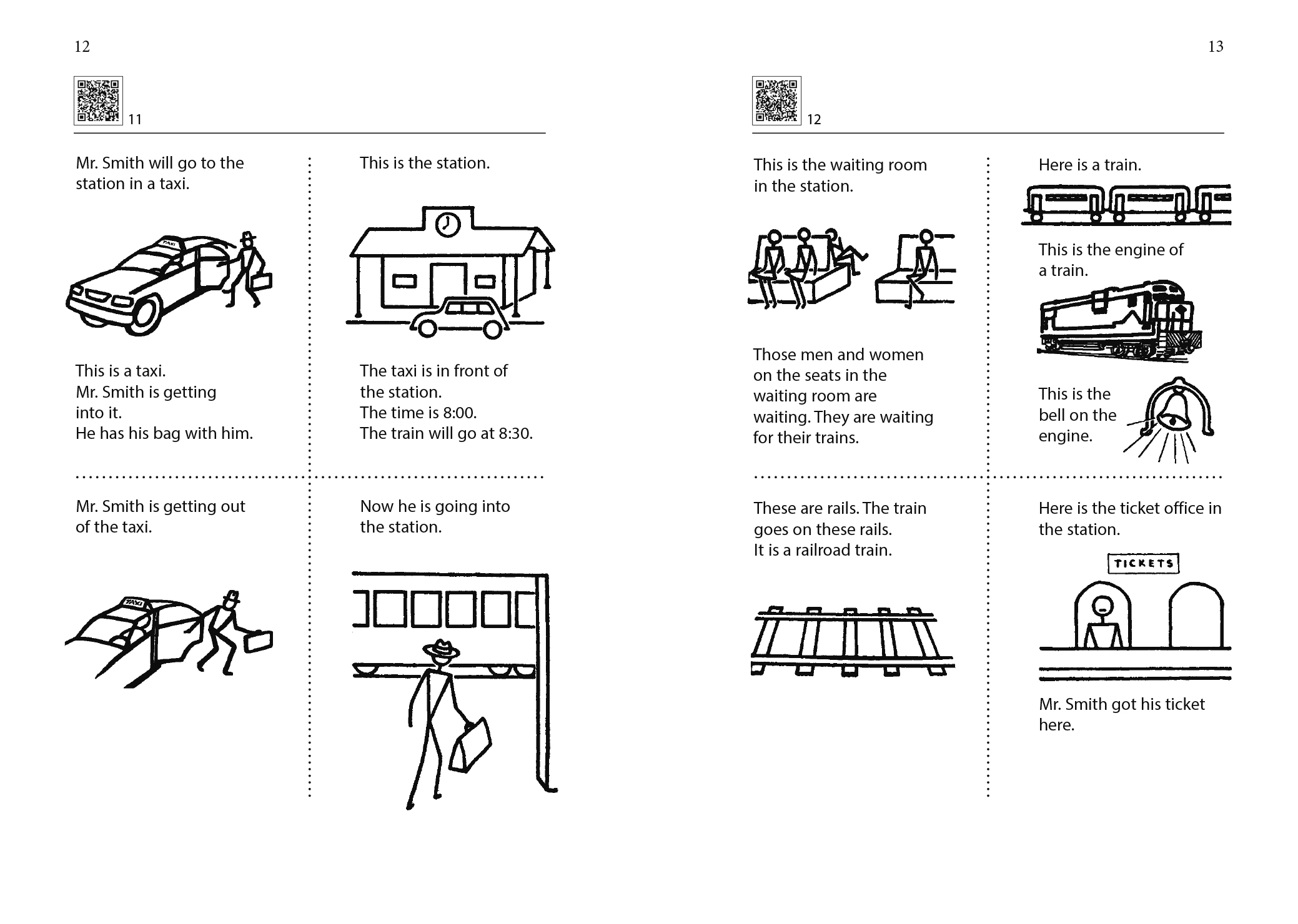 12

11

Mr. Smith will go to the station in a taxi.

TAXI

This is a taxi.
Mr. Smith is getting into it.
He has his bag with him.

This is the station.

The taxi is in front of the station.
The time is 8:00.
The train will go at 8:30.

Mr. Smith is getting out of the taxi.

TAXI

Now he is going into the station.

13

12

This is the waiting room in the station.

Those men and women on the seats in the waiting room are waiting. They are waiting for their trains.

Here is a train.

This is the engine of a train.

This is the bell on the engine.

These are rails. The train goes on these rails.
It is a railroad train.

Here is the ticket office in the station.

TICKETS

Mr. Smith got his ticket here.