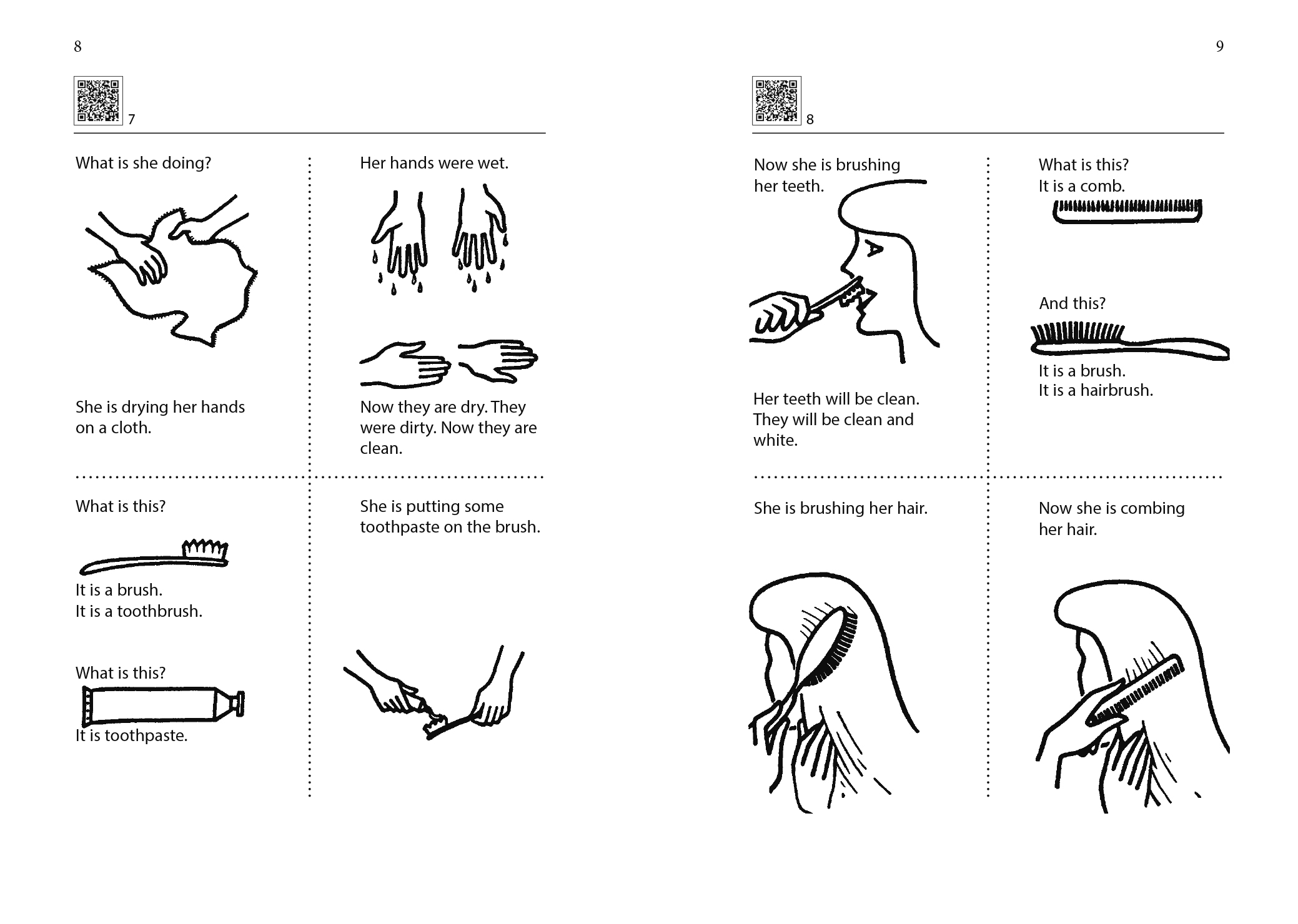 8

7

What is she doing?

She is drying her hands on a cloth.

Her hands were wet.

Now they are dry. They were dirty. Now they are clean.

What is this?

It is a brush.
It is a toothbrush.

What is this?

It is toothpaste.

She is putting some toothpaste on the brush.

9

8

Now she is brushing her teeth.

Her teeth will be clean. They will be clean and white.

What is this?
It is a comb.

And this?

It is a brush.
It is a hairbrush.

She is brushing her hair.

Now she is combing her hair.