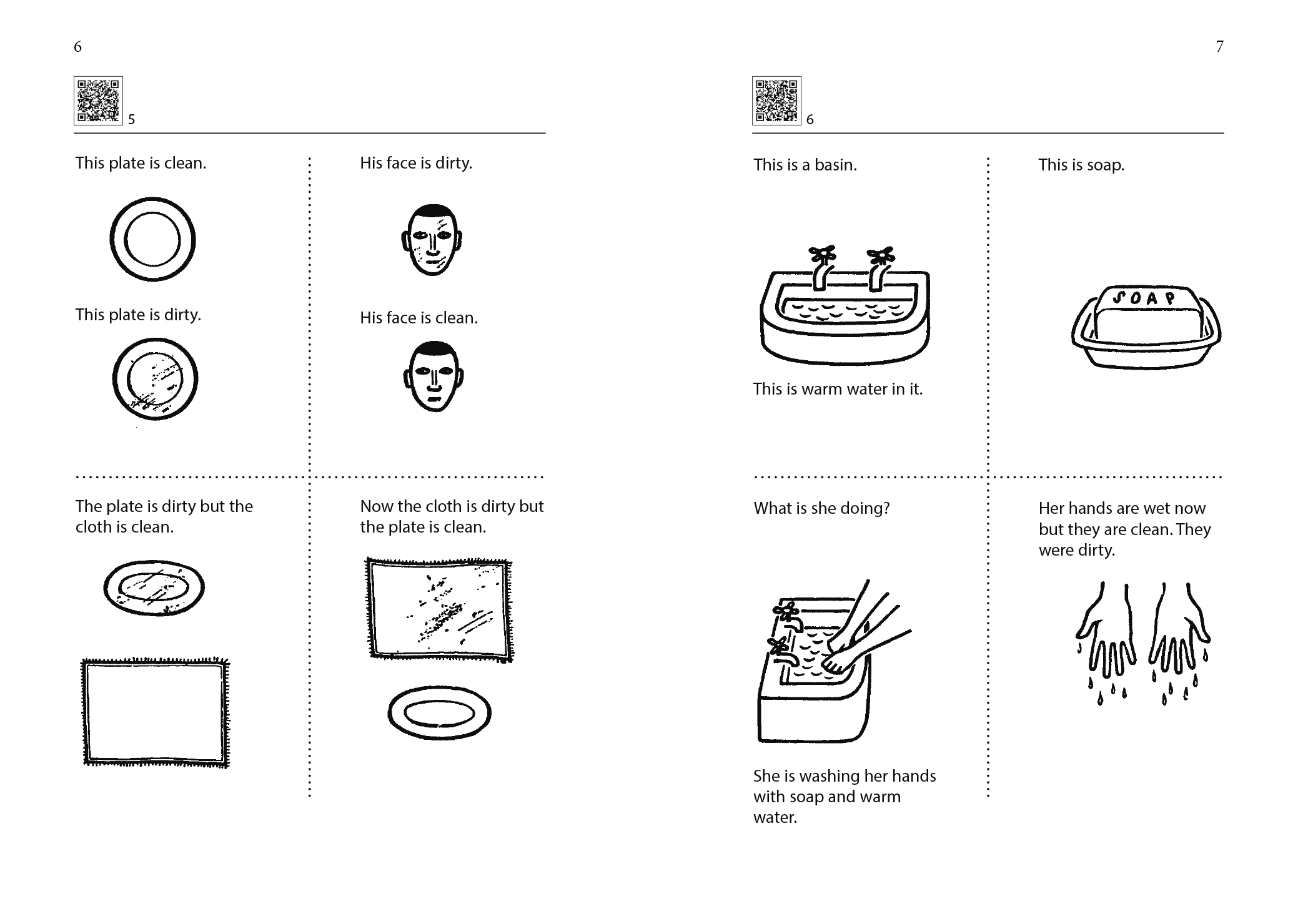 6

5

This plate is clean.

This plate is dirty.

His face is dirty.

His face is clean.

The plate is dirty but the cloth is clean.

Now the cloth is dirty but the plate is clean.

7

6

This is a basin.

This is warm water in it.

This is soap.

SOAP

What is she doing?

She is washing her hands with soap and warm water.

Her hands are wet now but they are clean. They were dirty.