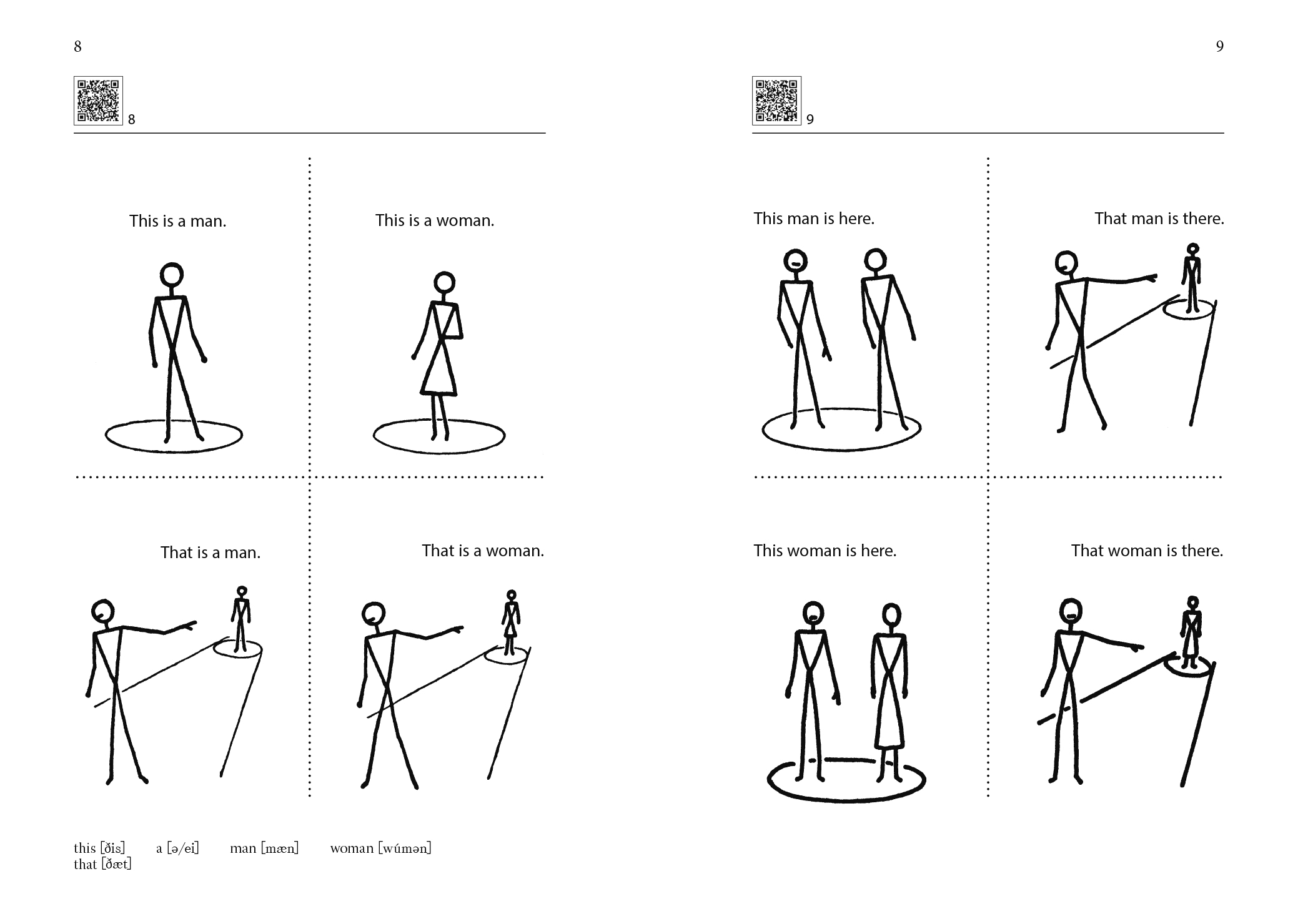 8

8

This is a man.

This is a woman.

That is a man.

That is a woman.

this [ðis] a [ə/ei] man [mæn] woman [wúmən]
that [ðæt]

9

9

This man is here.

That man is there.

This woman is here.

That woman is there.