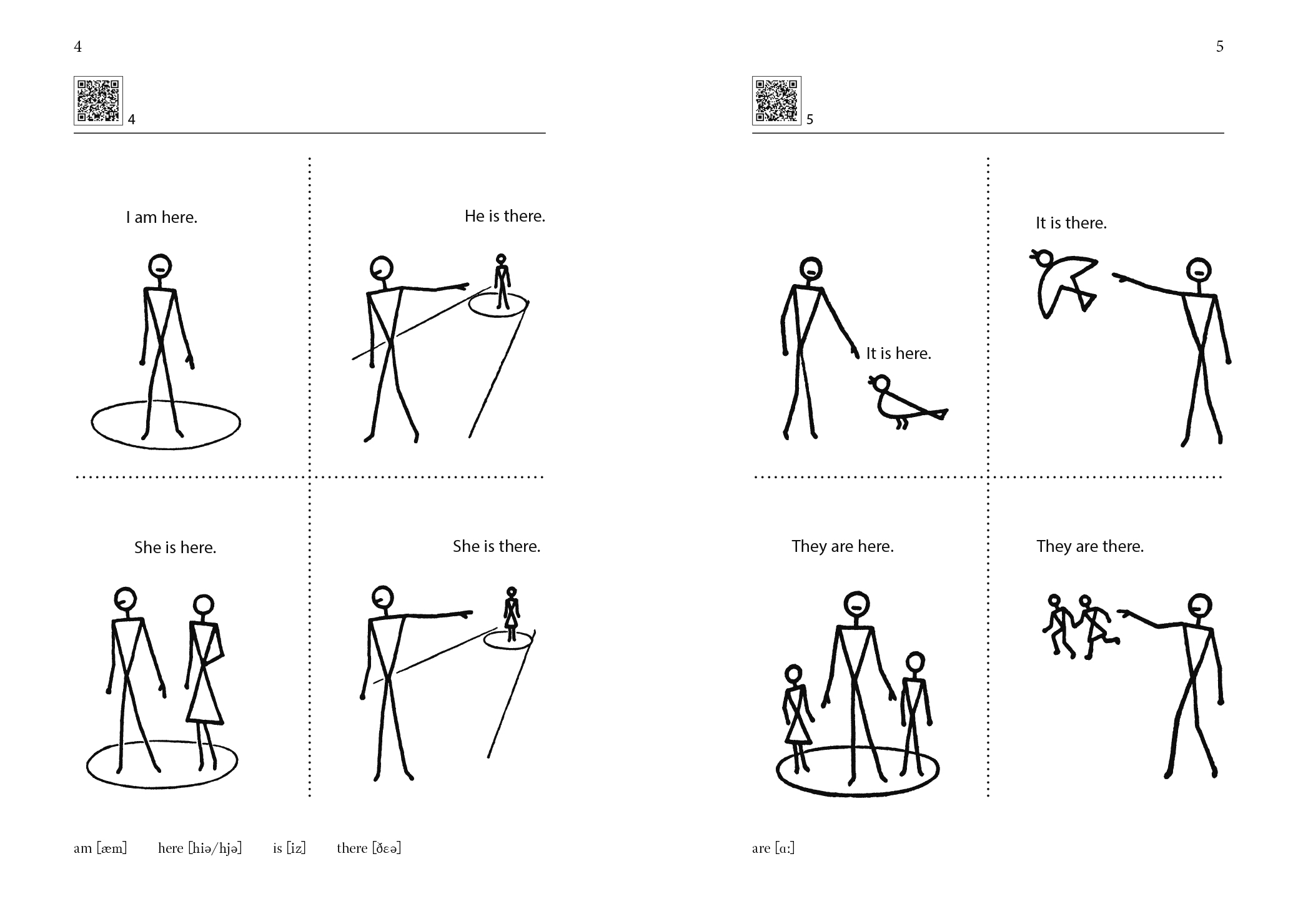 4

4

I am here.

He is there.

She is here.

She is there.

am [æm] here [hiə/hjə] is [iz] there [ðɛə]

5

5

It is here.

It is there.

They are here.

They are there.

are [ɑ:]