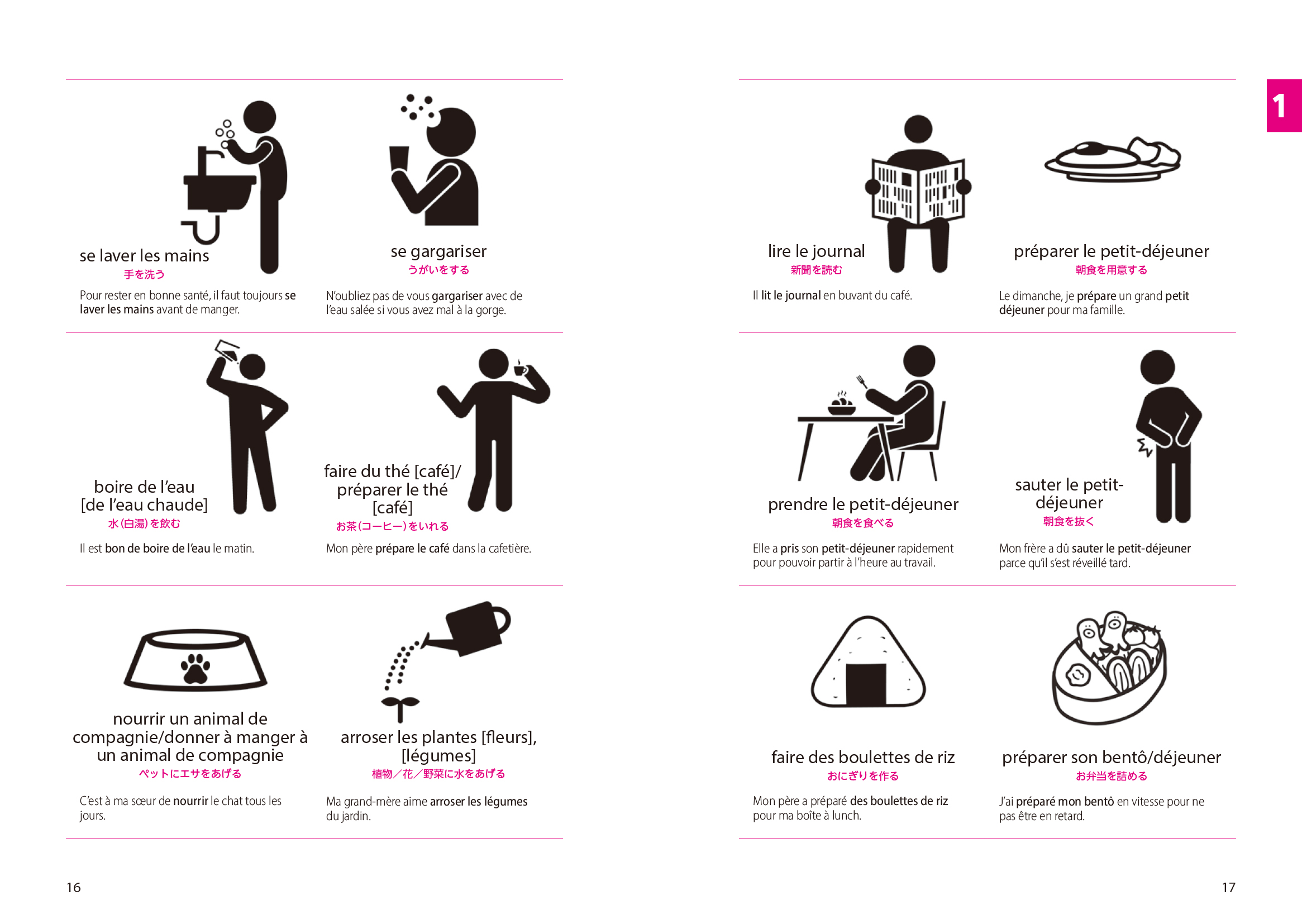 se laver les mains
手を洗う
Pour rester en bonne santé, il faut toujours se laver les mains avant de manger.

se gargariser
うがいをする
N'oubliez pas de vous gargariser avec de l'eau salée si vous avez mal à la gorge.

boire de l'eau [de l'eau chaude]
水(白湯)を飲む
Il est bon de boire de l'eau le matin.

faire du thé [café]/ préparer le thé [café]
お茶(コーヒー)をいれる
Mon père prépare le café dans la cafetière.

nourrir un animal de compagnie/donner à manger à un animal de compagnie
ペットにエサをあげる
C'est à ma sœur de nourrir le chat tous les jours.

arroser les plantes [fleurs], [légumes]
植物／花／野菜に水をあげる
Ma grand-mère aime arroser les légumes du jardin.

16

1

lire le journal
新聞を読む
Il lit le journal en buvant du café.

préparer le petit-déjeuner
朝食を用意する
Le dimanche, je prépare un grand petit déjeuner pour ma famille.

prendre le petit-déjeuner
朝食を食べる
Elle a pris son petit-déjeuner rapidement pour pouvoir partir à l'heure au travail.

sauter le petit-déjeuner
朝食を抜く
Mon frère a dû sauter le petit-déjeuner parce qu'il s'est réveillé tard.

faire des boulettes de riz
おにぎりを作る
Mon père a préparé des boulettes de riz pour ma boîte à lunch.

préparer son bentô/déjeuner
お弁当を詰める
J'ai préparé mon bentô en vitesse pour ne pas être en retard.

17