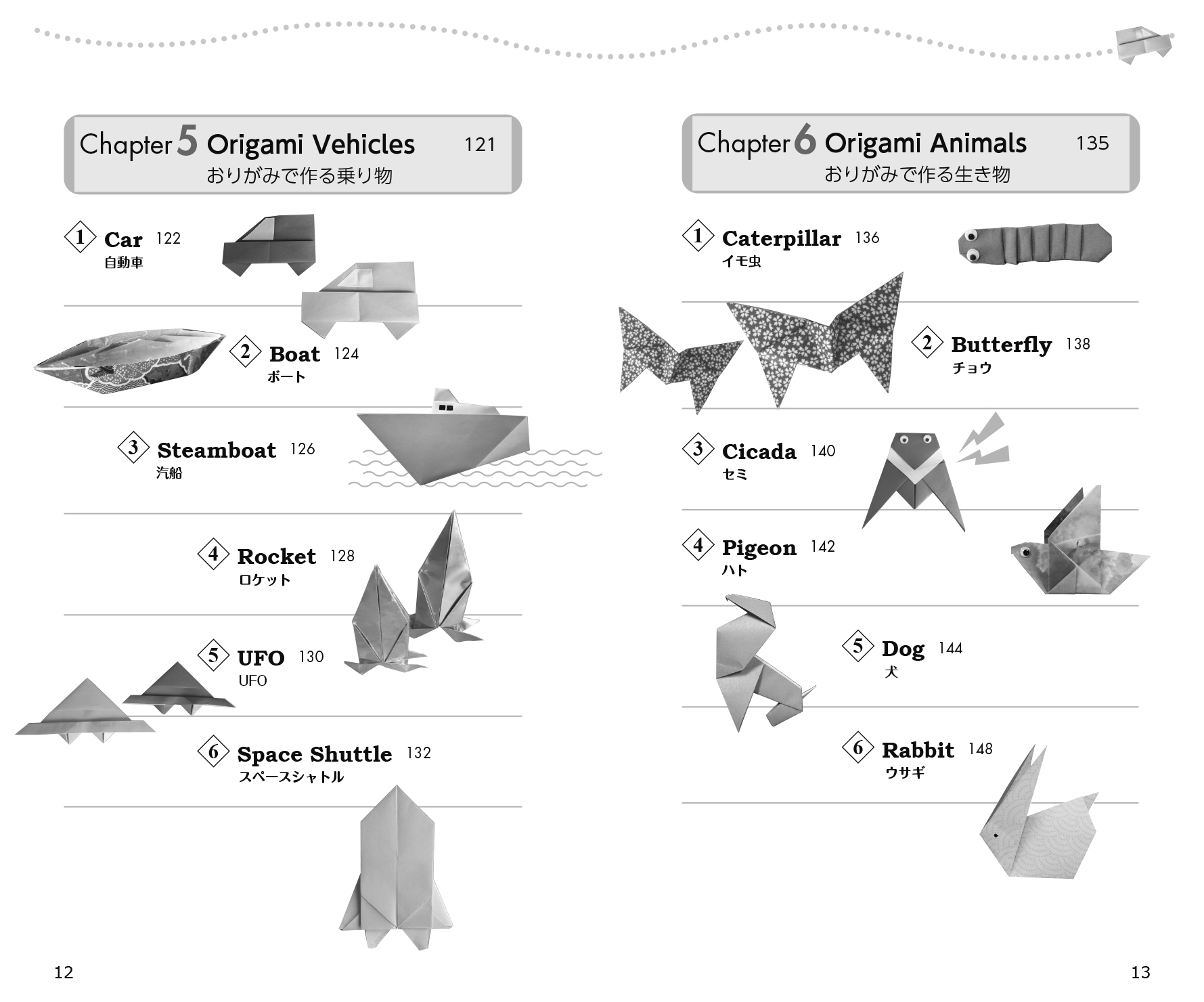 Chapter 5 Origami Vehicles 121
おりがみで作る乗り物

1 Car 122
自動車

2 Boat 124
ボート

3 Steamboat 126
汽船

4 Rocket 128
ロケット

5 UFO 130
UFO

6 Space Shuttle 132
スペースシャトル

12

Chapter 6 Origami Animals 135
おりがみで作る生き物

1 Caterpillar 136
イモ虫

2 Butterfly 138
チョウ

3 Cicada 140
セミ

4 Pigeon 142
ハト

5 Dog 144
犬

6 Rabbit 148
ウサギ

13