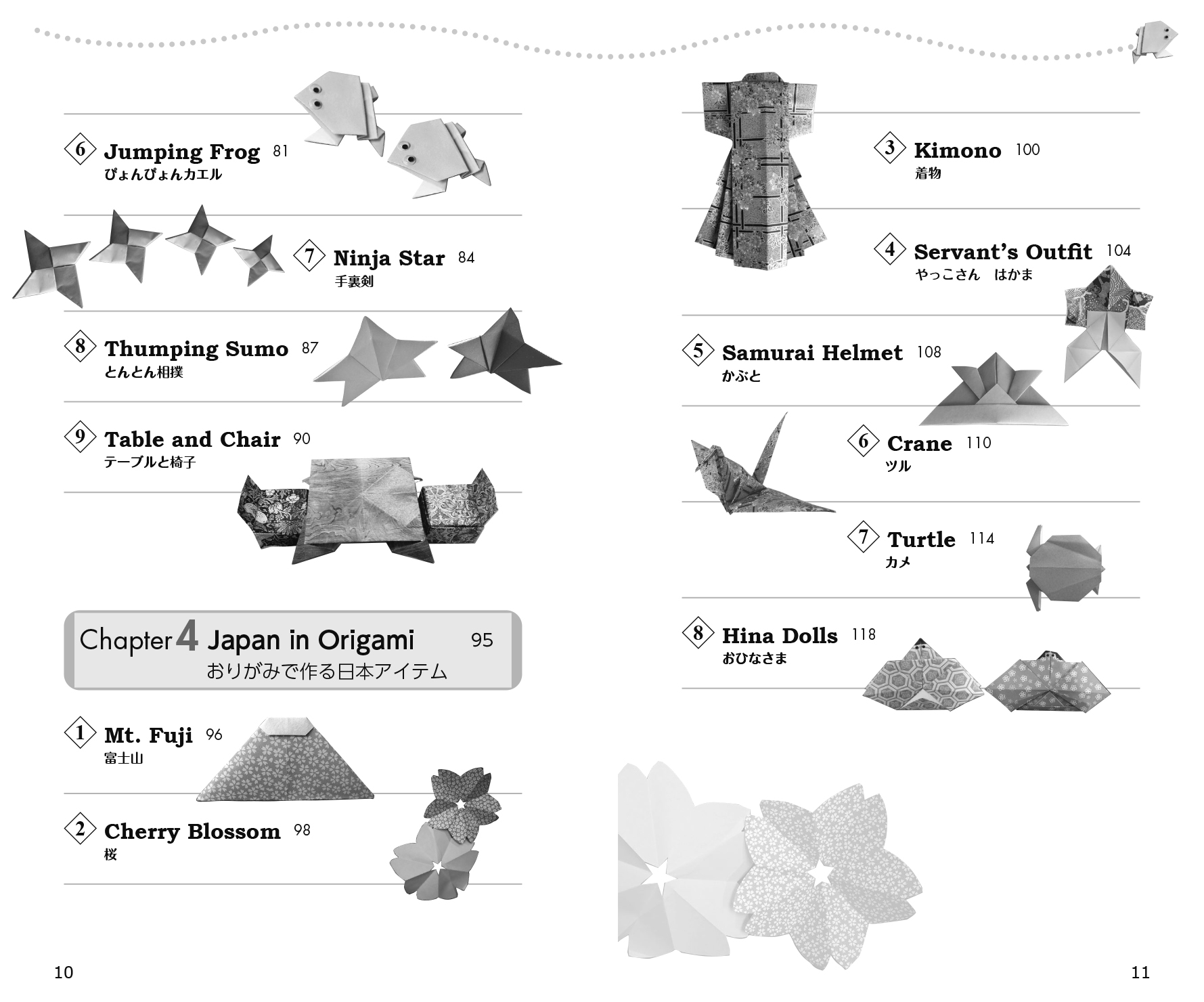 6 Jumping Frog 81
ぴょんぴょんカエル

7 Ninja Star 84
手裏剣

8 Thumping Sumo 87
とんとん相撲

9 Table and Chair 90
テーブルと椅子

Chapter 4 Japan in Origami 95
おりがみで作る日本アイテム

1 Mt. Fuji 96
富士山

2 Cherry Blossom 98
桜

10

3 Kimono 100
着物

4 Servant's Outfit 104
やっこさん　はかま

5 Samurai Helmet 108
かぶと

6 Crane 110
ツル

7 Turtle 114
カメ

8 Hina Dolls 118
おひなさま

11