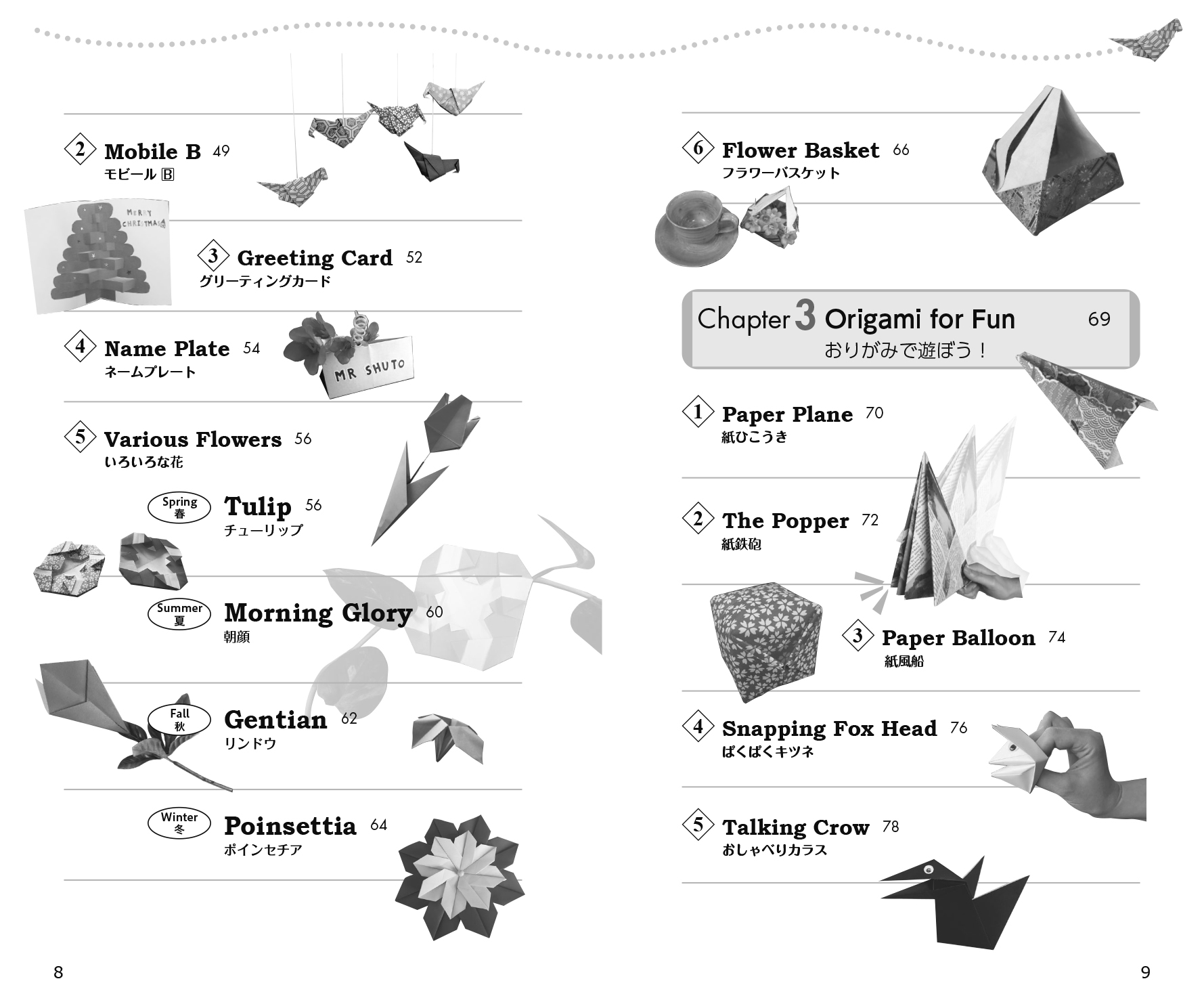 2 Mobile B 49
モビール B

MERRY CHRISTMAS

3 Greeting Card 52
グリーティングカード

4 Name Plate 54
ネームプレート

MR SHUTO

5 Various Flowers 56
いろいろな花

Spring 春 Tulip 56
チューリップ

Summer 夏 Morning Glory 60
朝顔

Fall 秋 Gentian 62
リンドウ

Winter 冬 Poinsettia 64
ポインセチア

8

6 Flower Basket 66
フラワーバスケット

Chapter 3 Origami for Fun 69
おりがみで遊ぼう！

1 Paper Plane 70
紙ひこうき

2 The Popper 72
紙鉄砲

3 Paper Balloon 74
紙風船

4 Snapping Fox Head 76
ぱくぱくキツネ

5 Talking Crow 78
おしゃべりカラス

9